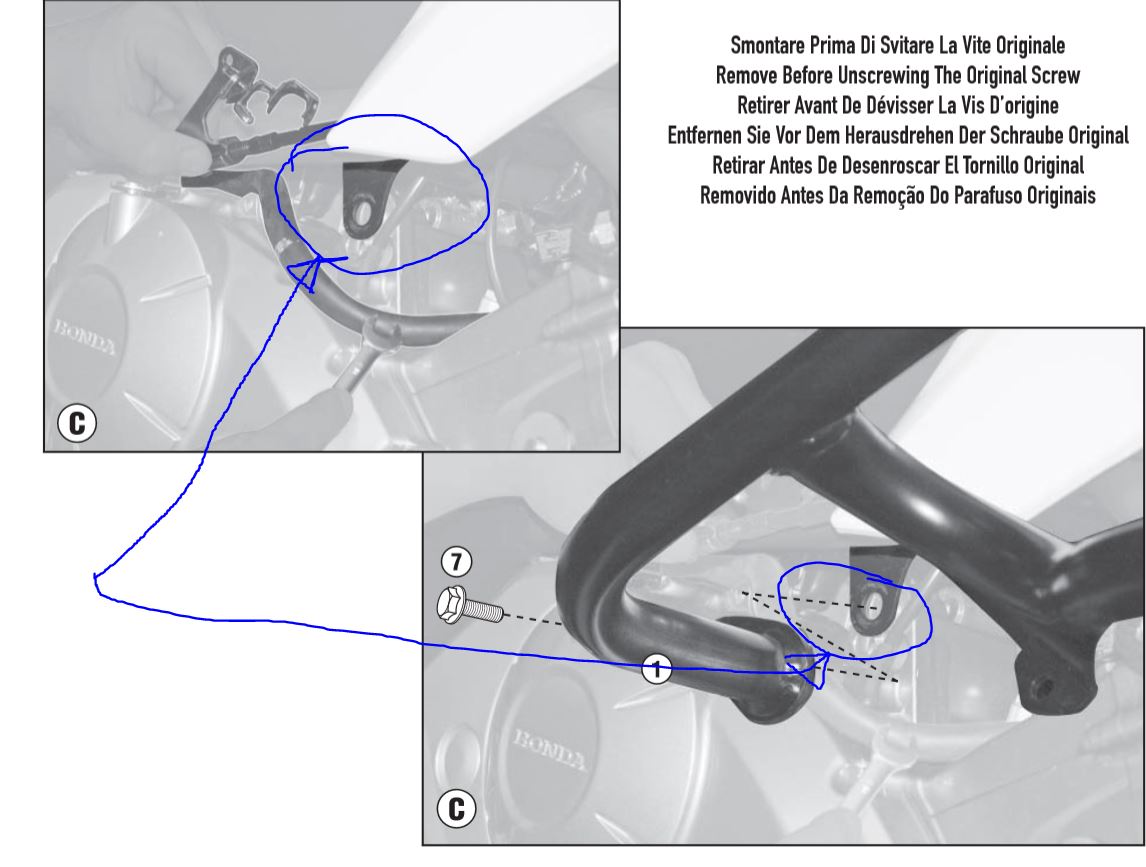 Smontare Prima Di Svitare La Vite Originale
Remove Before Unscrewing The Original Screw
Retirer Avant De Dévisser La Vis D'origine
Entfernen Sie Vor Dem Herausdrehen Der Schraube Original
Retirar Antes De Desenroscar El Tornillo Original
Removido Antes Da Remoção Do Parafuso Originais

HONDA

C

7

1

HONDA

C