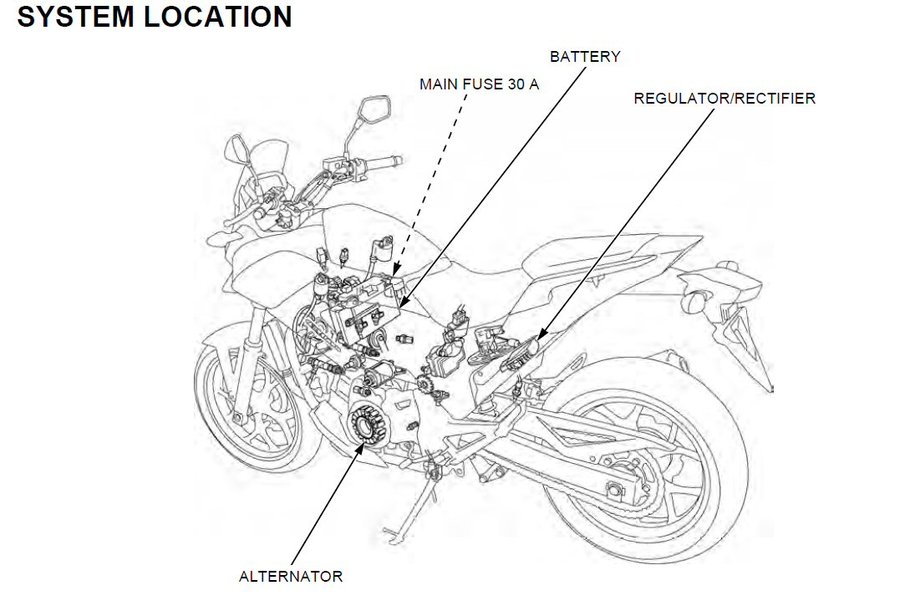 SYSTEM LOCATION

BATTERY

MAIN FUSE 30 A

REGULATOR/RECTIFIER

ALTERNATOR