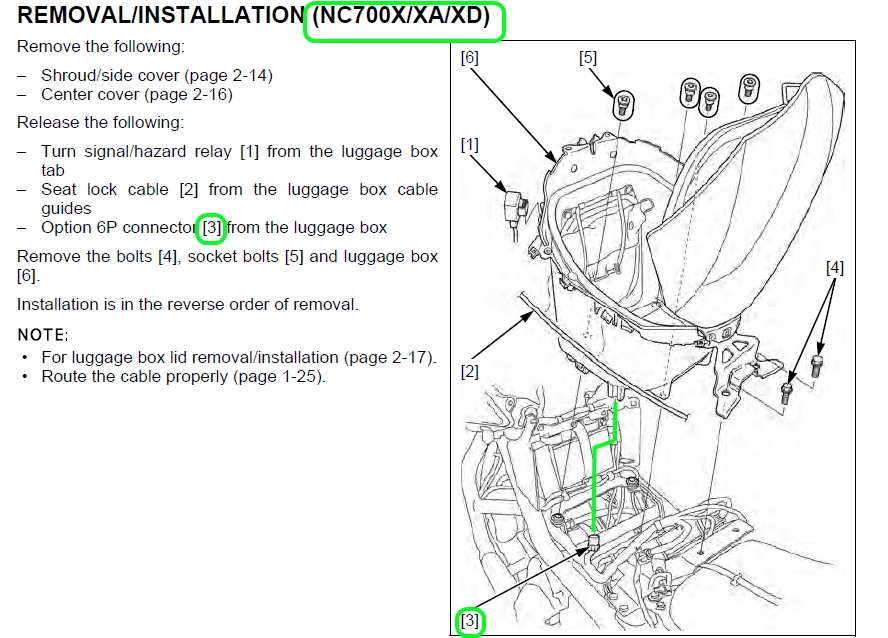 REMOVAL/INSTALLATION (NC700X/XA/XD)

Remove the following:

– Shroud/side cover (page 2-14)
– Center cover (page 2-16)

Release the following:

– Turn signal/hazard relay [1] from the luggage box tab
– Seat lock cable [2] from the luggage box cable guides
– Option 6P connector [3] from the luggage box

Remove the bolts [4], socket bolts [5] and luggage box [6].

Installation is in the reverse order of removal.

NOTE:

• For luggage box lid removal/installation (page 2-17).
• Route the cable properly (page 1-25).

[6]

[5]

[1]

[4]

[2]

[3]