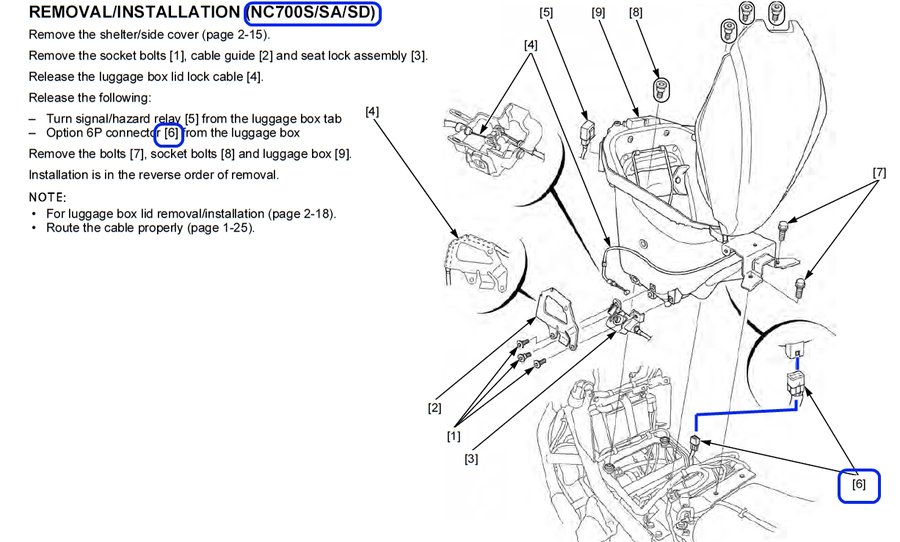 REMOVAL/INSTALLATION (NC700S/SA/SD)

Remove the shelter/side cover (page 2-15).

Remove the socket bolts [1], cable guide [2] and seat lock assembly [3].

Release the luggage box lid lock cable [4].

Release the following:

– Turn signal/hazard relay [5] from the luggage box tab
– Option 6P connector [6] from the luggage box

Remove the bolts [7], socket bolts [8] and luggage box [9].

Installation is in the reverse order of removal.

NOTE:

• For luggage box lid removal/installation (page 2-18).
• Route the cable properly (page 1-25).

[5] [9] [8] [4] [4] [7] [2] [1] [3] [6]