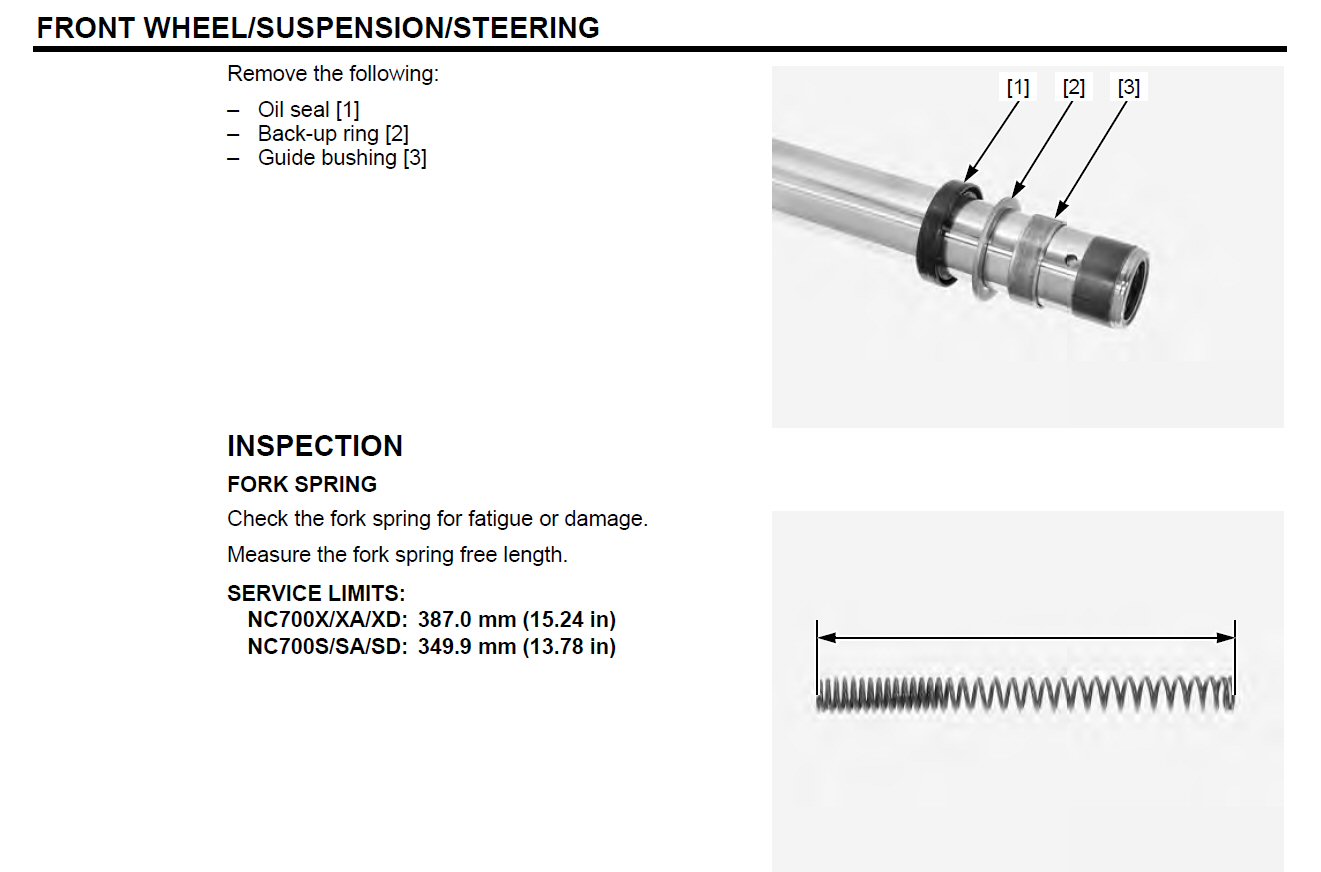 FRONT WHEEL/SUSPENSION/STEERING

Remove the following:

– Oil seal [1]
– Back-up ring [2]
– Guide bushing [3]

[1] [2] [3]

INSPECTION

FORK SPRING

Check the fork spring for fatigue or damage.

Measure the fork spring free length.

SERVICE LIMITS:
NC700X/XA/XD: 387.0 mm (15.24 in)
NC700S/SA/SD: 349.9 mm (13.78 in)