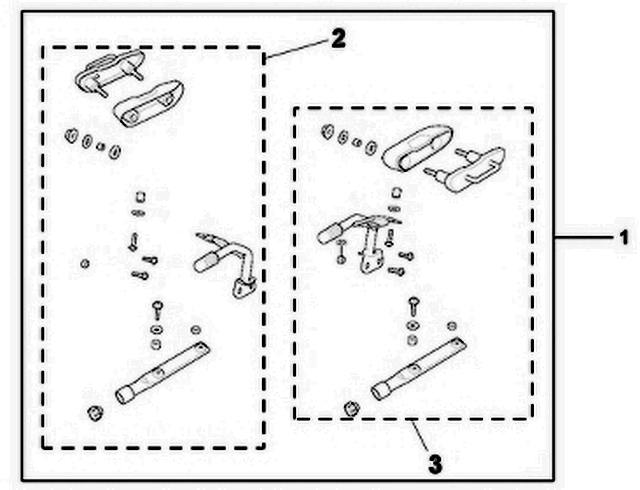 2
1
3