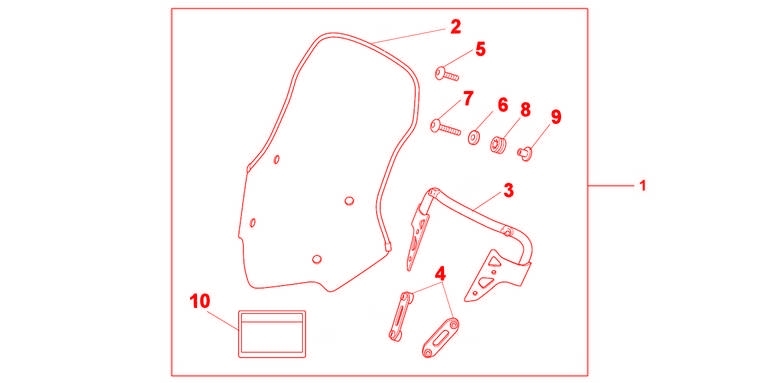 2
5
7
6
8
9
3
1
4
10