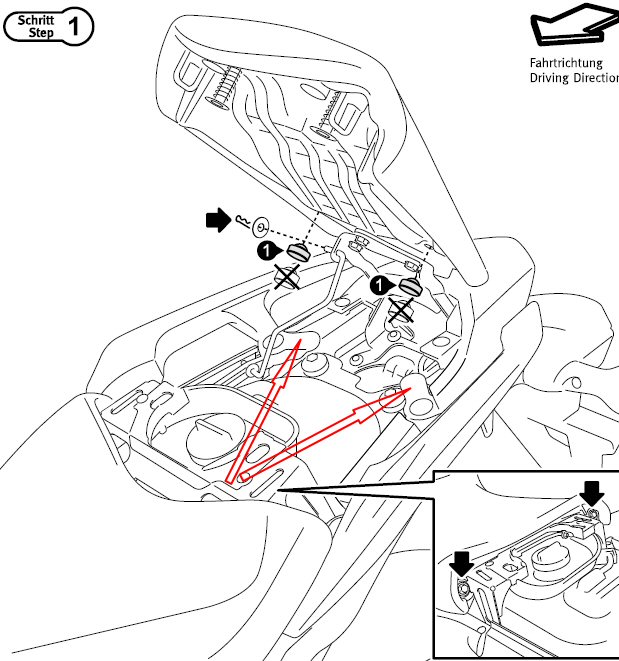 Schritt Step 1

Fahrtrichtung
Driving Direction

1

1