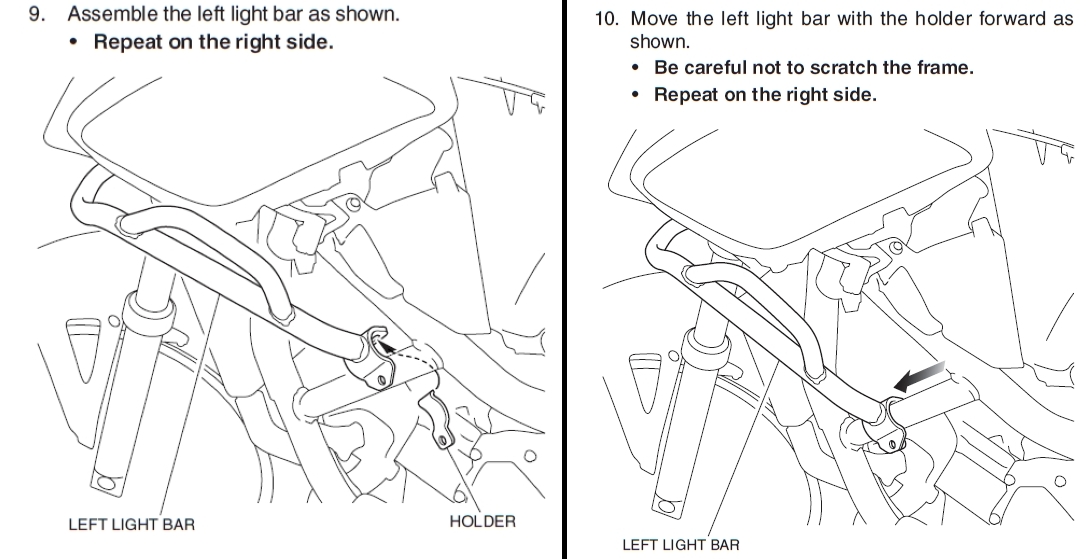 9. Assemble the left light bar as shown.

• Repeat on the right side.

LEFT LIGHT BAR

HOLDER

10. Move the left light bar with the holder forward as shown.

• Be careful not to scratch the frame.

• Repeat on the right side.

LEFT LIGHT BAR