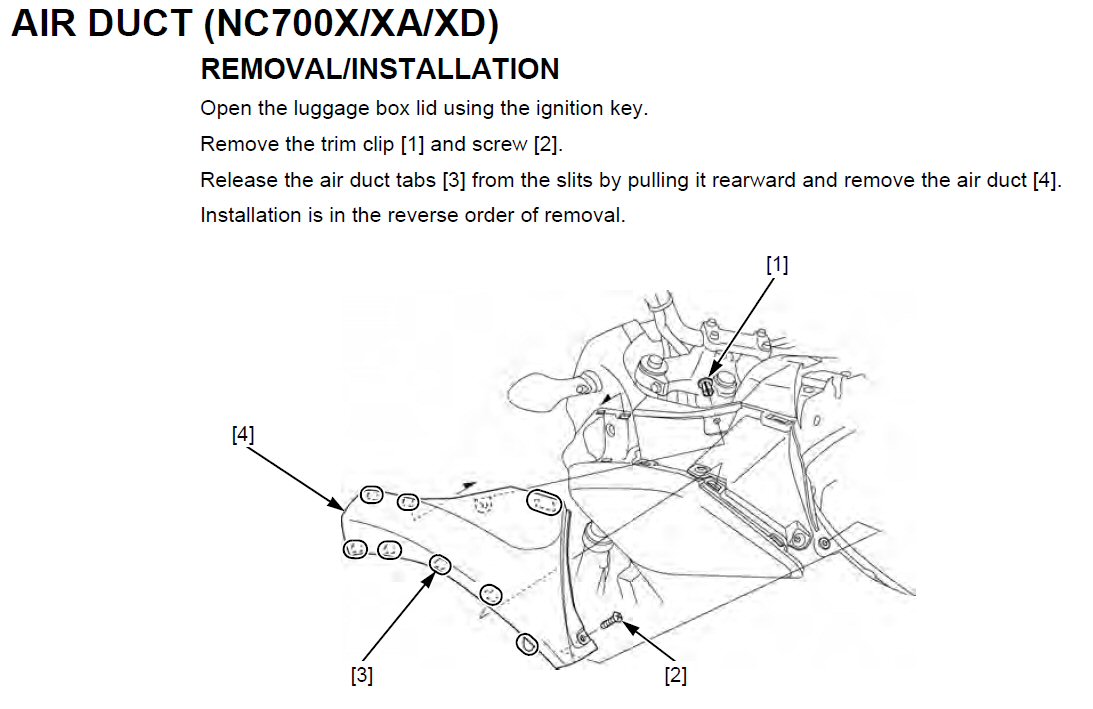 AIR DUCT (NC700X/XA/XD)

REMOVAL/INSTALLATION

Open the luggage box lid using the ignition key.

Remove the trim clip [1] and screw [2].

Release the air duct tabs [3] from the slits by pulling it rearward and remove the air duct [4].

Installation is in the reverse order of removal.

[1]

[4]

[3]

[2]