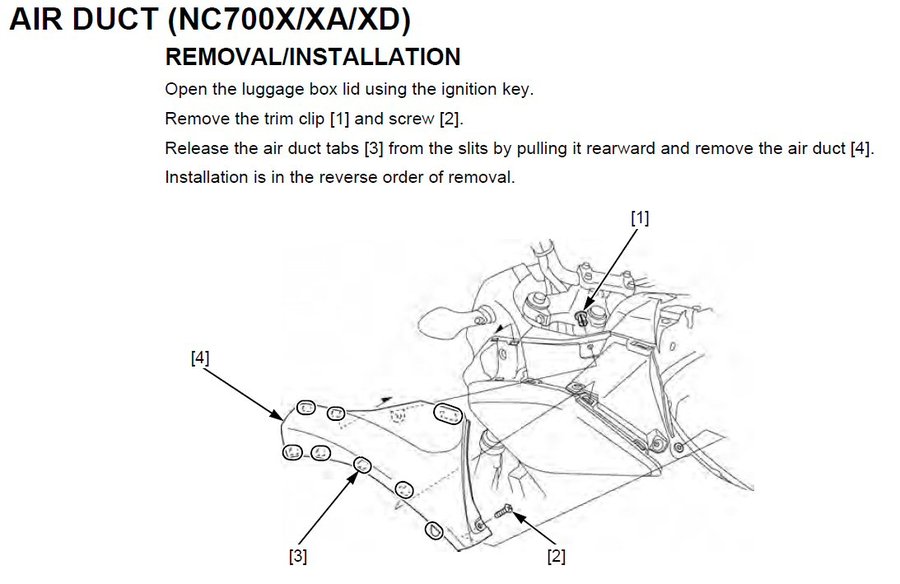 AIR DUCT (NC700X/XA/XD)

REMOVAL/INSTALLATION

Open the luggage box lid using the ignition key.

Remove the trim clip [1] and screw [2].

Release the air duct tabs [3] from the slits by pulling it rearward and remove the air duct [4].

Installation is in the reverse order of removal.

[1]

[4]

[3]

[2]