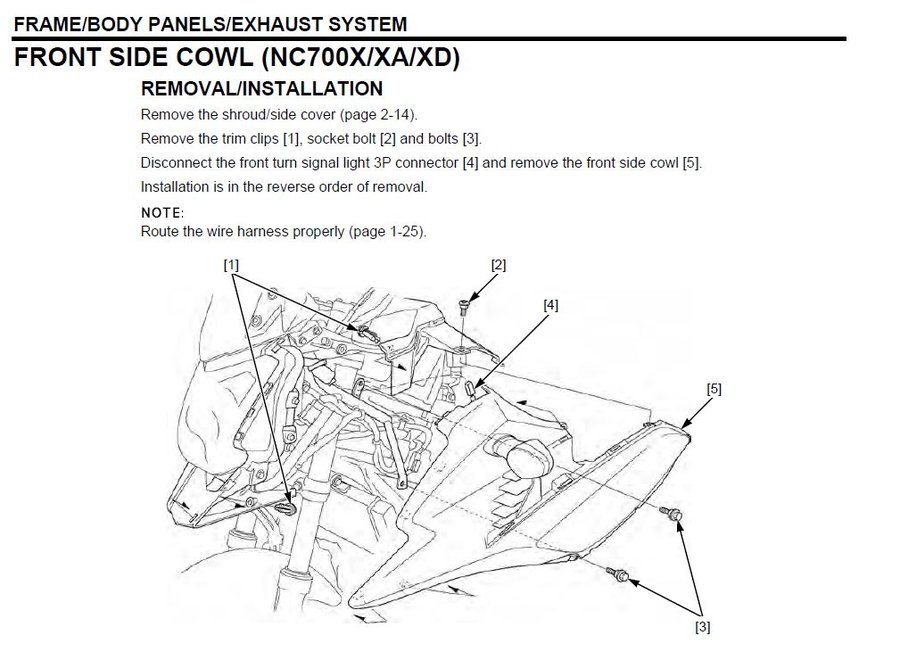 FRAME/BODY PANELS/EXHAUST SYSTEM

FRONT SIDE COWL (NC700X/XA/XD)

REMOVAL/INSTALLATION

Remove the shroud/side cover (page 2-14).

Remove the trim clips [1], socket bolt [2] and bolts [3].

Disconnect the front turn signal light 3P connector [4] and remove the front side cowl [5].

Installation is in the reverse order of removal.

NOTE:
Route the wire harness properly (page 1-25).

[1]
[2]
[4]
[5]
[3]