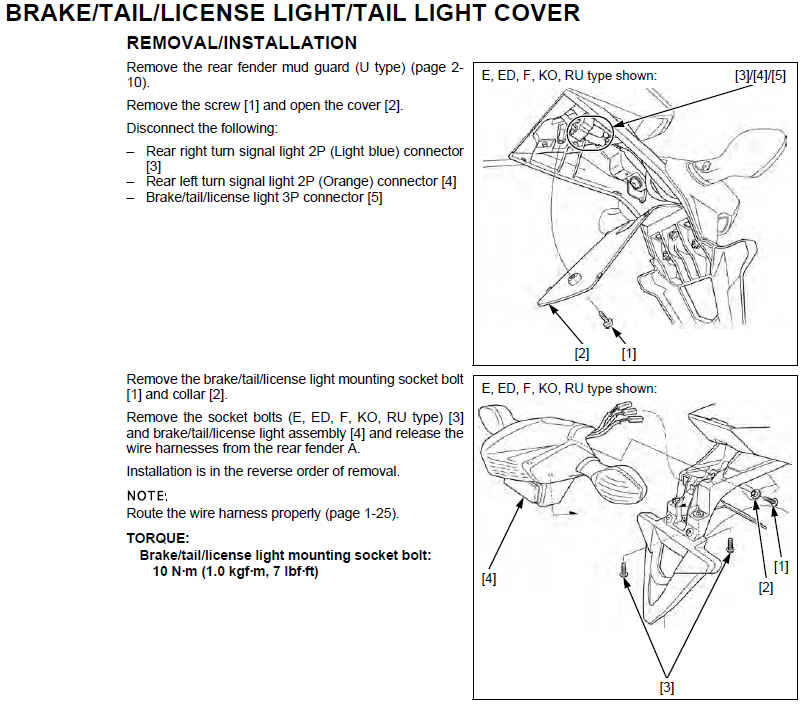 BRAKE/TAIL/LICENSE LIGHT/TAIL LIGHT COVER

REMOVAL/INSTALLATION

Remove the rear fender mud guard (U type) (page 2-10).

Remove the screw [1] and open the cover [2].

Disconnect the following:

– Rear right turn signal light 2P (Light blue) connector [3]
– Rear left turn signal light 2P (Orange) connector [4]
– Brake/tail/license light 3P connector [5]

E, ED, F, KO, RU type shown:

[3]/[4]/[5]

[2] [1]

Remove the brake/tail/license light mounting socket bolt [1] and collar [2].

Remove the socket bolts (E, ED, F, KO, RU type) [3] and brake/tail/license light assembly [4] and release the wire harnesses from the rear fender A.

Installation is in the reverse order of removal.

NOTE:
Route the wire harness properly (page 1-25).

TORQUE:
Brake/tail/license light mounting socket bolt:
10 N·m (1.0 kgf·m, 7 lbf·ft)

E, ED, F, KO, RU type shown:

[4]

[1]

[2]

[3]